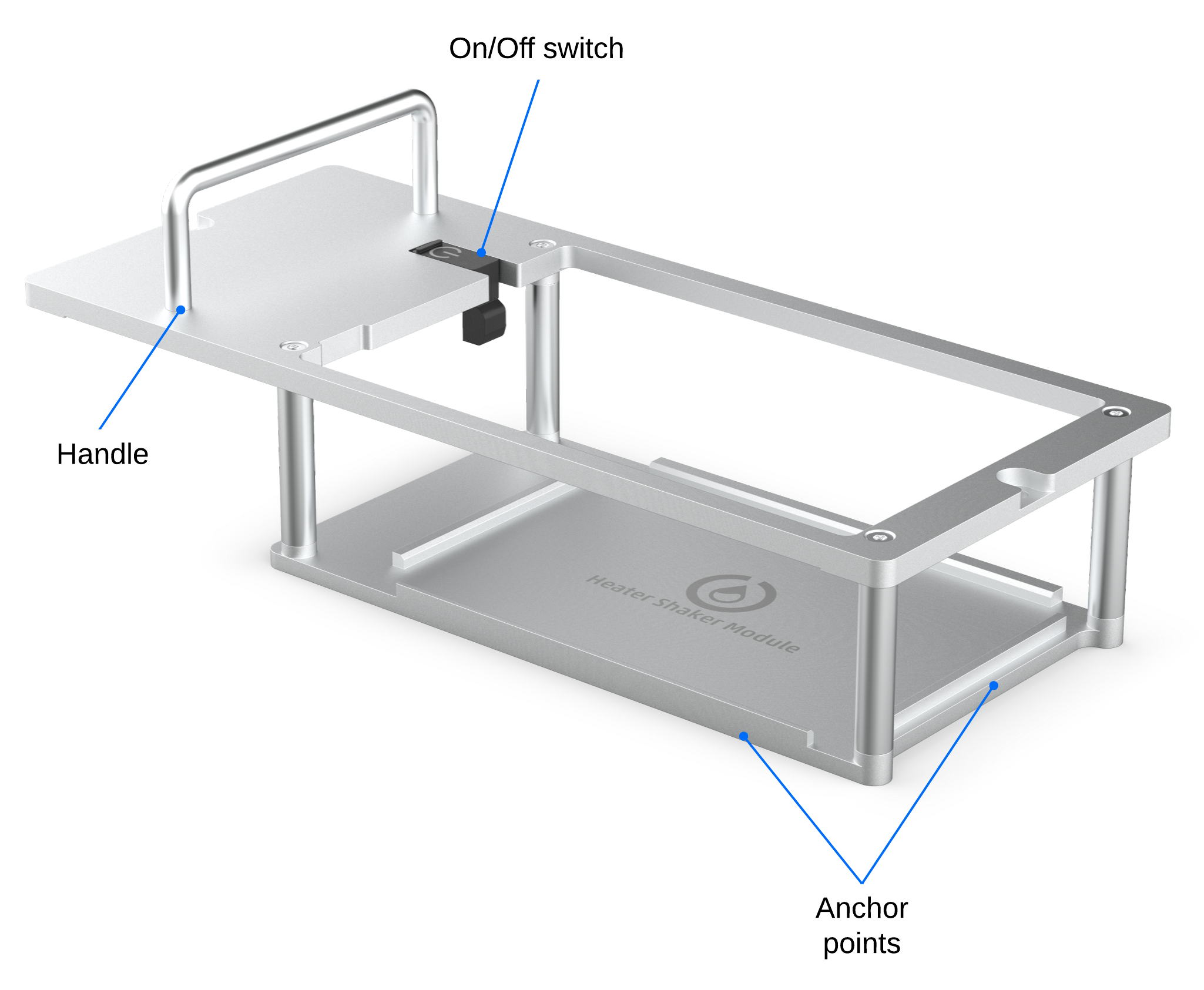 On/Off switch

Handle

Heater Shaker Module

Anchor points