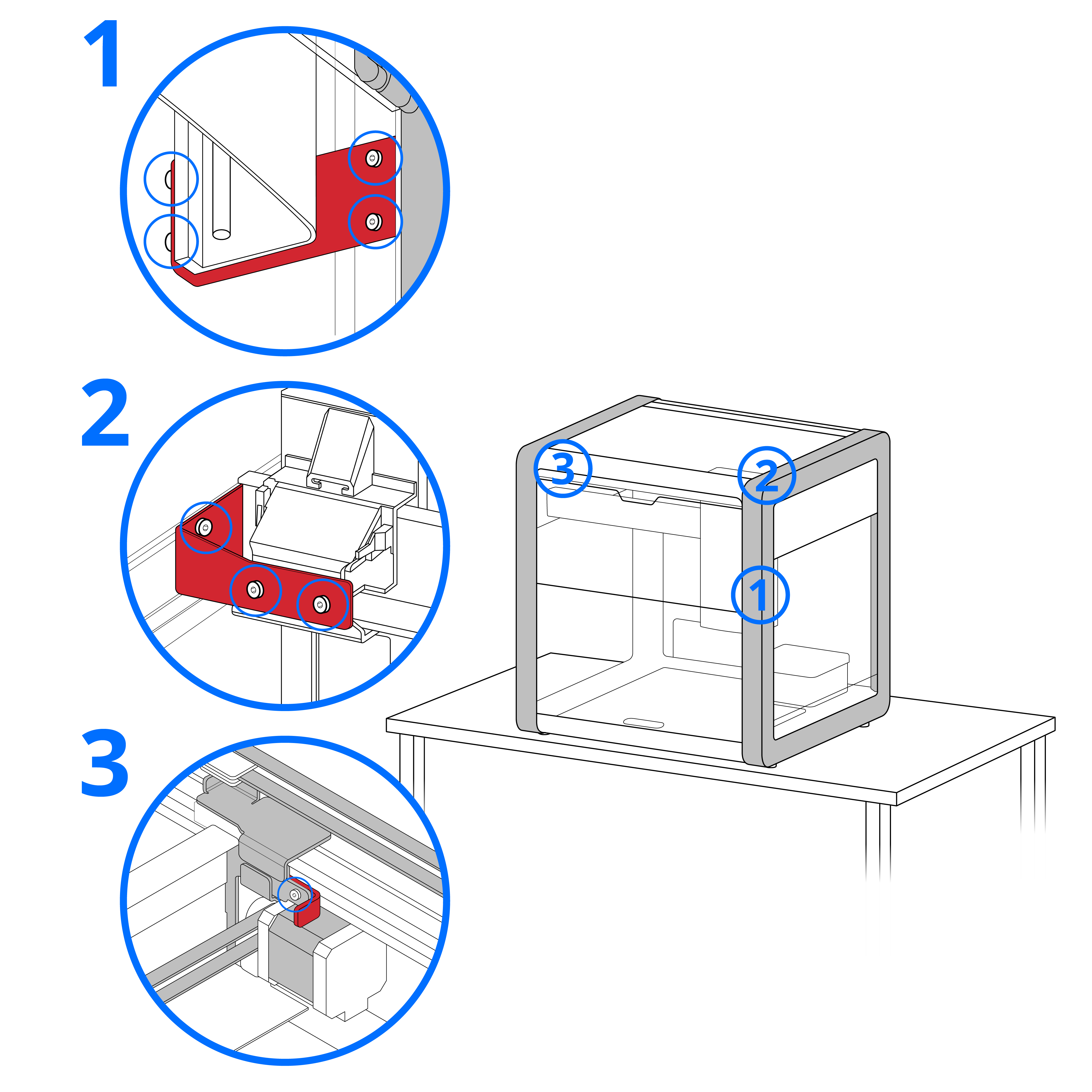 1

2

3

3

2

1