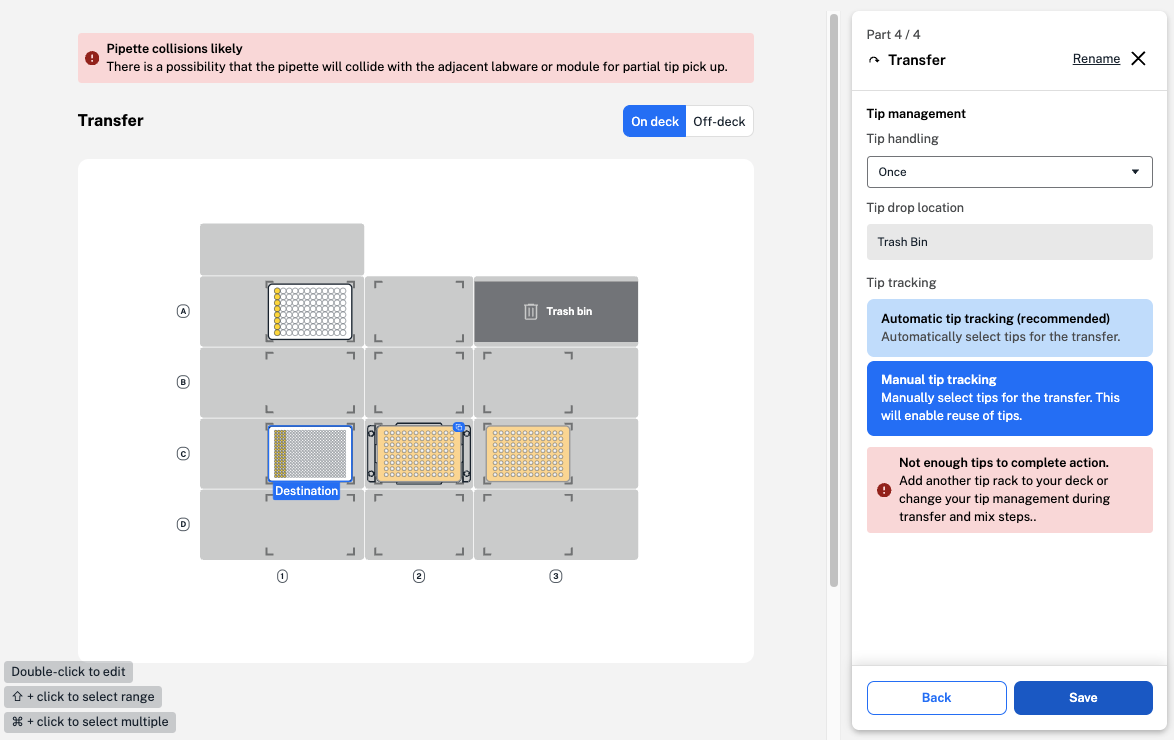 Pipette collisions likely
There is a possibility that the pipette will collide with the adjacent labware or module for partial tip pick up.

Transfer

On deck Off-deck

A
B
C
D

Trash bin

Destination

1 2 3

Double-click to edit
⇧ + click to select range
⌘ + click to select multiple

Part 4 / 4
Transfer
Rename

Tip management
Tip handling
Once
Tip drop location
Trash Bin
Tip tracking
Automatic tip tracking (recommended)
Automatically select tips for the transfer.
Manual tip tracking
Manually select tips for the transfer. This will enable reuse of tips.
Not enough tips to complete action.
Add another tip rack to your deck or change your tip management during transfer and mix steps..

Back
Save