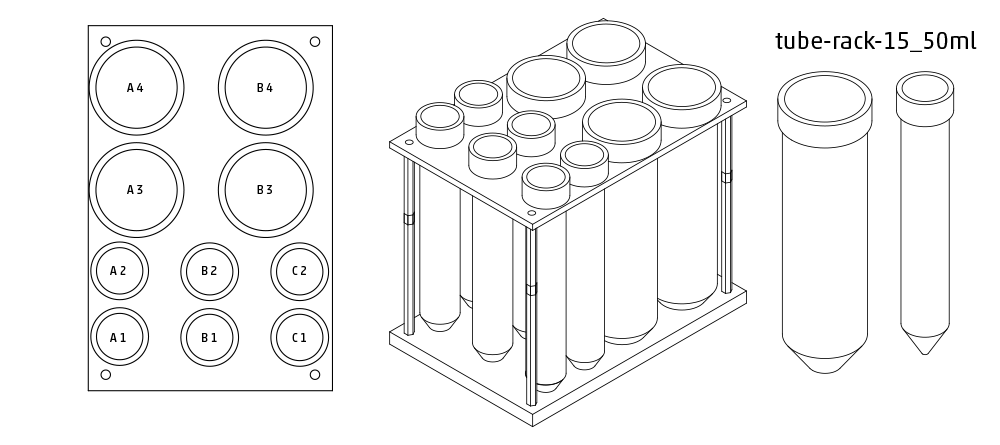 A4
B4
A3
B3
A2
B2
C2
A1
B1
C1

tube-rack-15_50ml