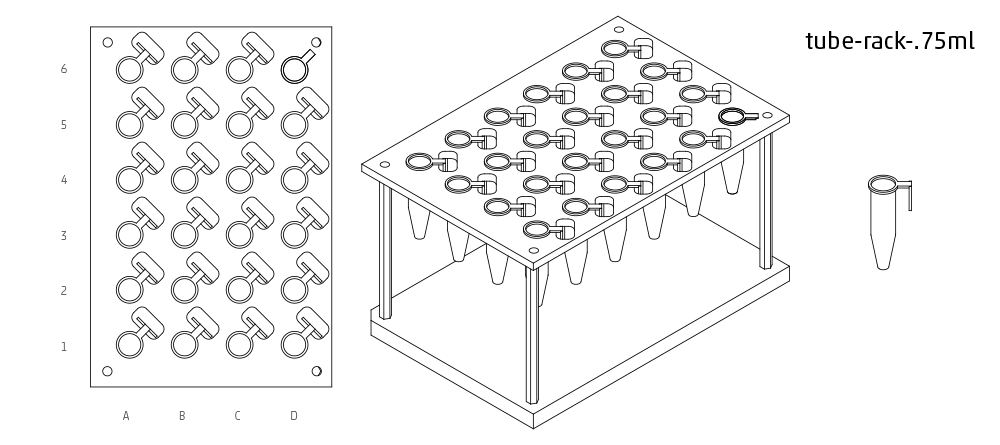 tube-rack-.75ml

6
5
4
3
2
1

A B C D