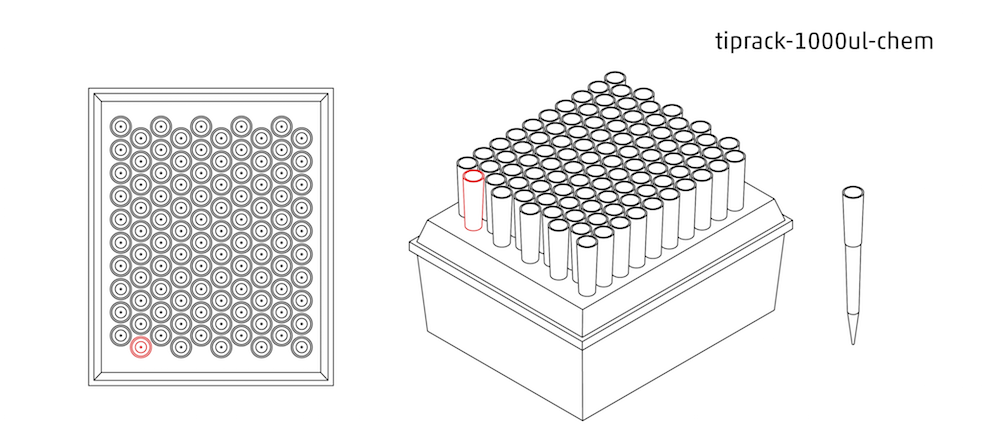 tiprack-1000ul-chem