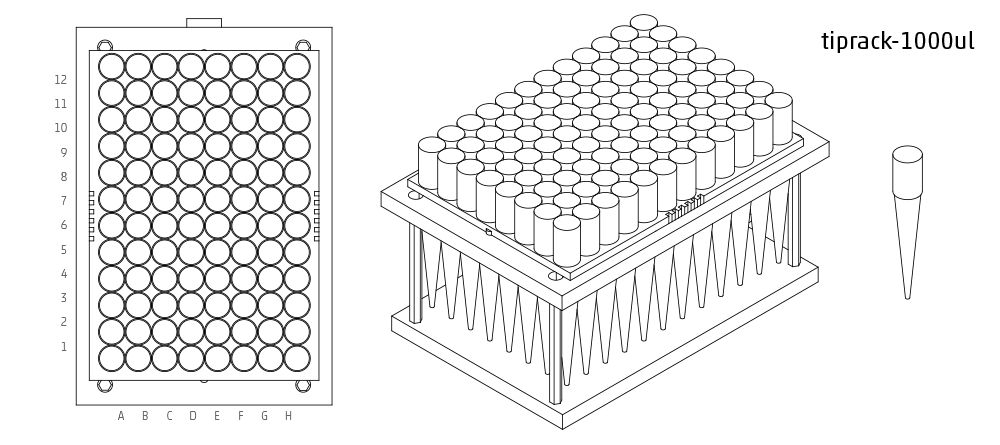 tiprack-1000ul

12
11
10
9
8
7
6
5
4
3
2
1

A B C D E F G H